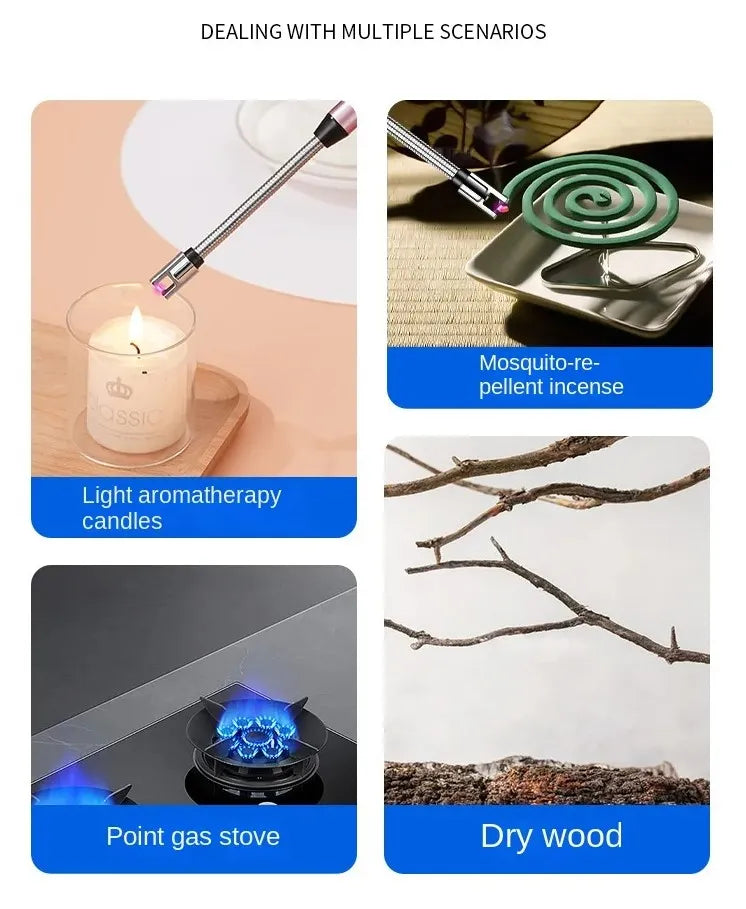 DEALING WITH MULTIPLE SCENARIOS

CLASSIC

Light aromatherapy candles

Mosquito-repellent incense

Point gas stove

Dry wood